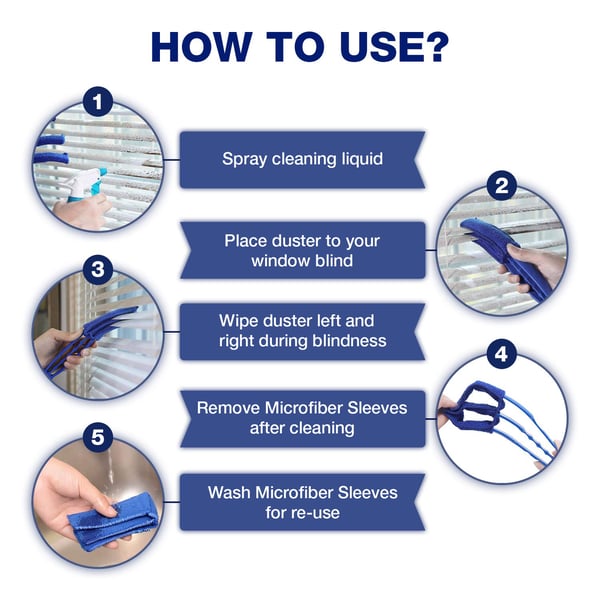 HOW TO USE?

1

Spray cleaning liquid

2

Place duster to your window blind

3

Wipe duster left and right during blindness

4

Remove Microfiber Sleeves after cleaning

5

Wash Microfiber Sleeves for re-use